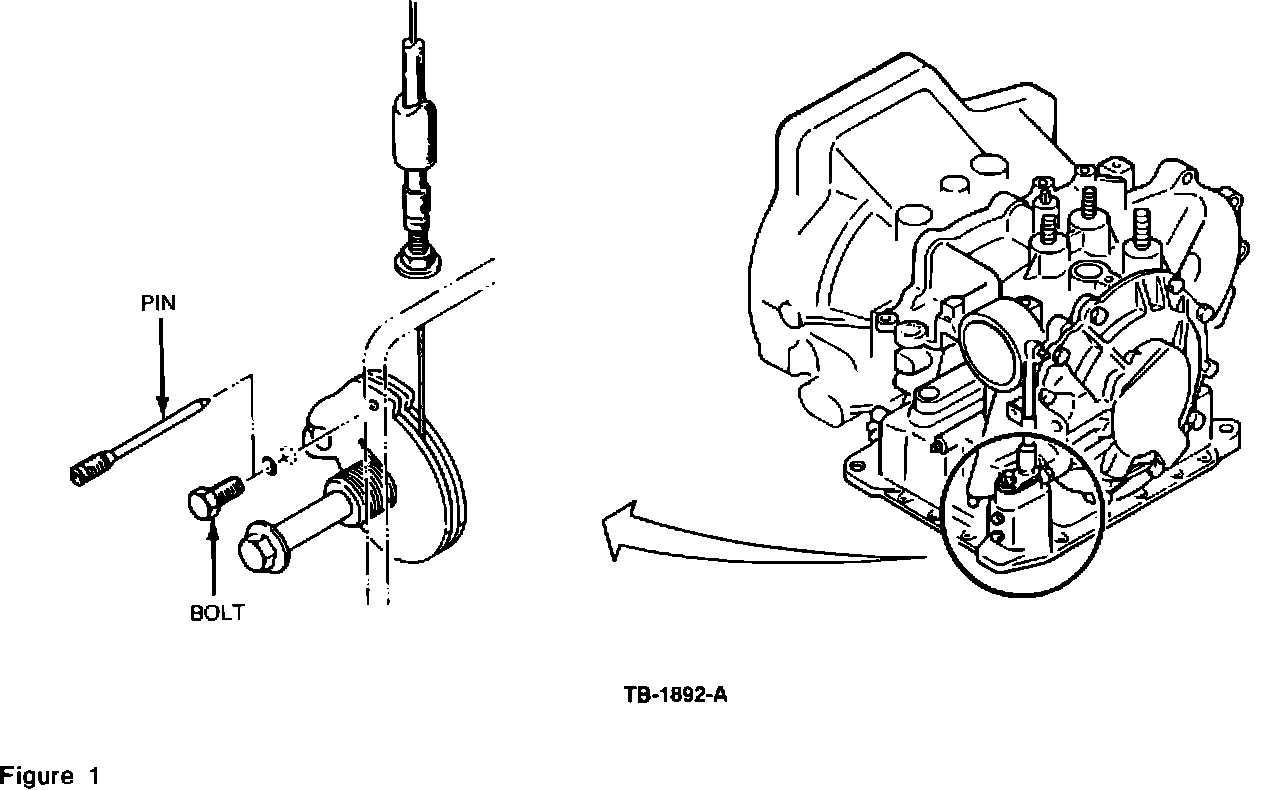 PIN

BOLT

TB-1892-A

Figure 1