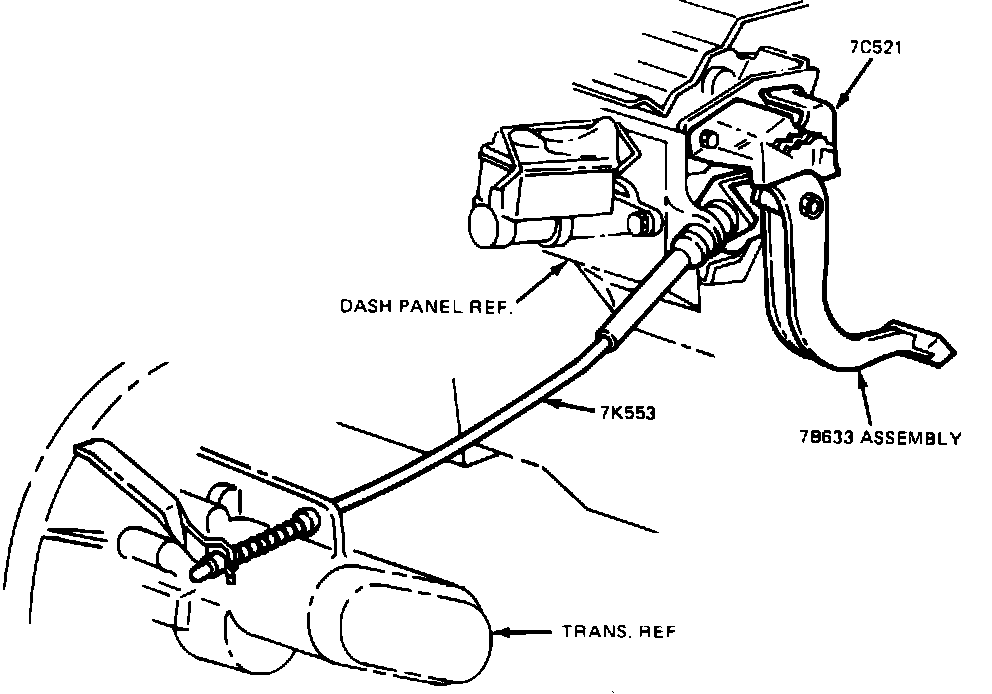 7C521

DASH PANEL REF.

7K553

7B633 ASSEMBLY

TRANS. REF