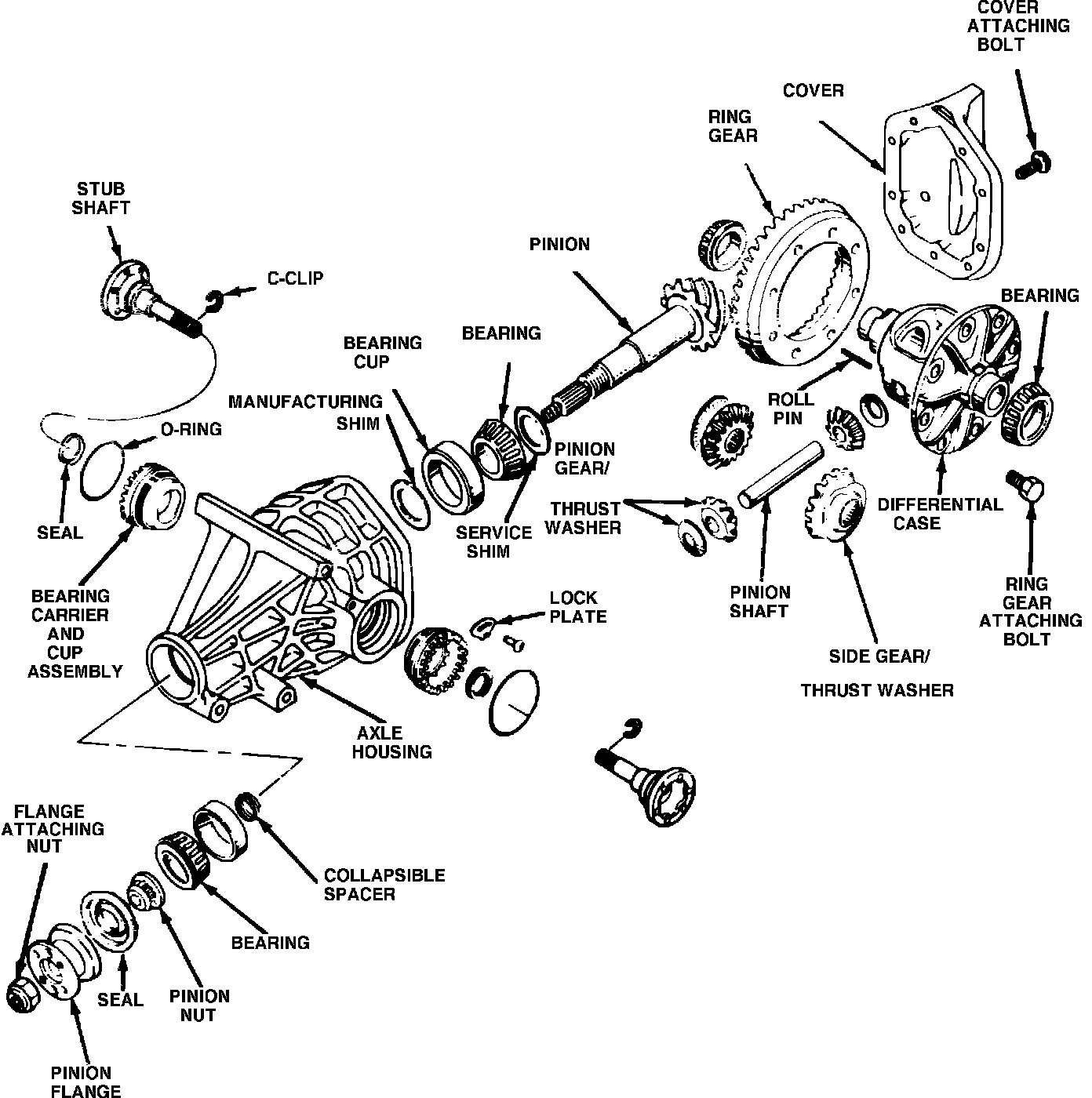 COVER
ATTACHING
BOLT

COVER

RING
GEAR

STUB
SHAFT

PINION

C-CLIP

BEARING

BEARING
CUP

BEARING

MANUFACTURING
SHIM

ROLL
PIN

O-RING

PINION
GEAR/

THRUST
WASHER

SERVICE
SHIM

DIFFERENTIAL
CASE

SEAL

BEARING
CARRIER
AND
CUP
ASSEMBLY

LOCK
PLATE

PINION
SHAFT

RING
GEAR
ATTACHING
BOLT

SIDE GEAR/
THRUST WASHER

AXLE
HOUSING

FLANGE
ATTACHING
NUT

COLLAPSIBLE
SPACER

BEARING

SEAL

PINION
NUT

PINION
FLANGE