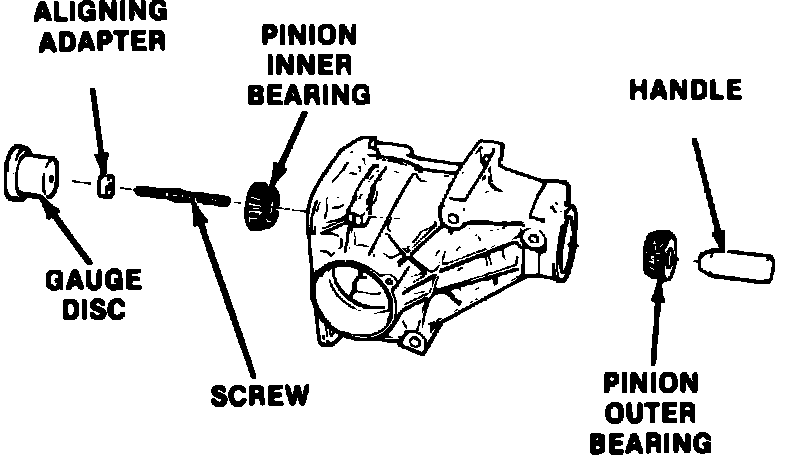 ALIGNING ADAPTER

PINION INNER BEARING

HANDLE

GAUGE DISC

SCREW

PINION OUTER BEARING