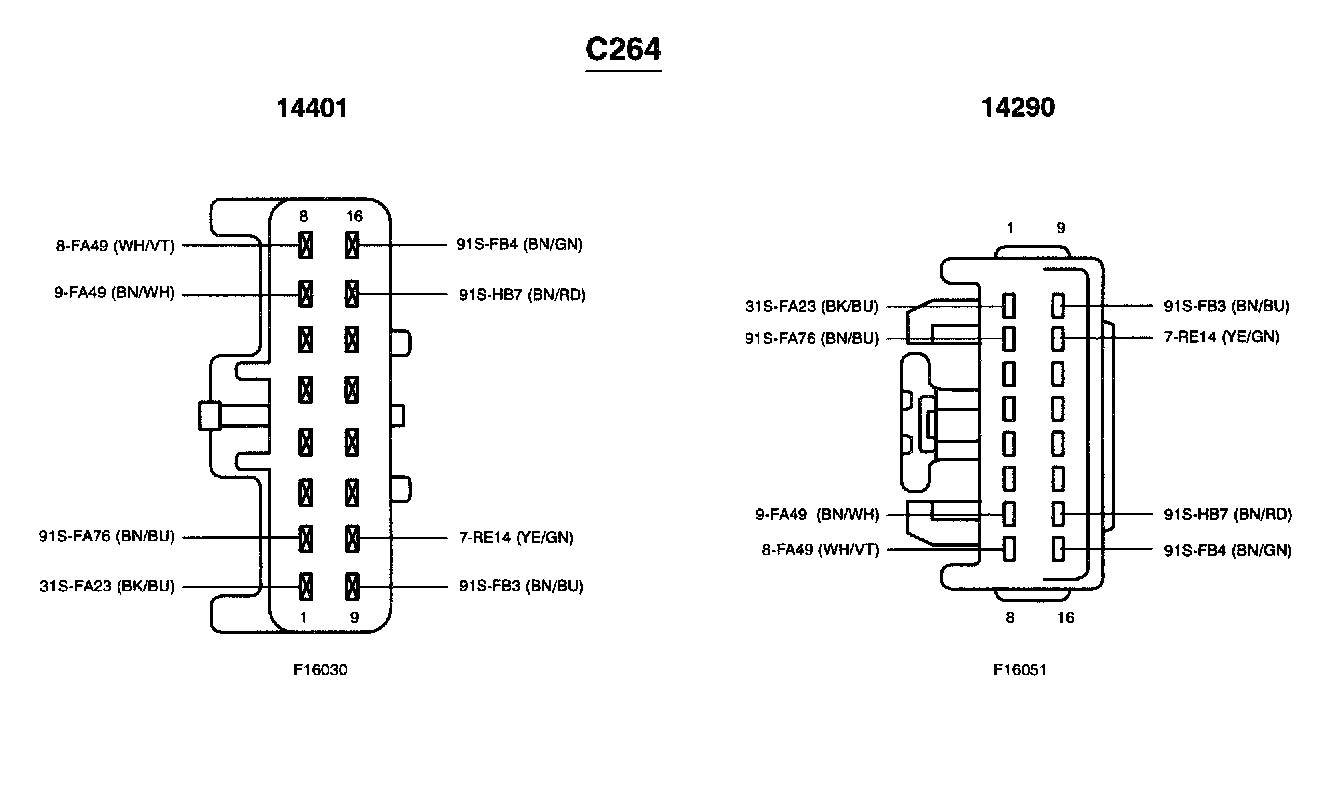 C264

14401

8 16
8-FA49 (WH/VT)
91S-FB4 (BN/GN)
9-FA49 (BN/WH)
91S-HB7 (BN/RD)
91S-FA76 (BN/BU)
7-RE14 (YE/GN)
31S-FA23 (BK/BU)
91S-FB3 (BN/BU)
1 9

F16030

14290

1 9
31S-FA23 (BK/BU)
91S-FB3 (BN/BU)
91S-FA76 (BN/BU)
7-RE14 (YE/GN)
9-FA49 (BN/WH)
91S-HB7 (BN/RD)
8-FA49 (WH/VT)
91S-FB4 (BN/GN)
8 16

F16051