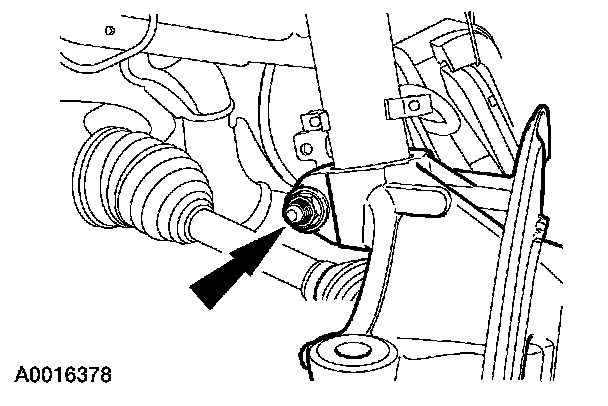 A0016378