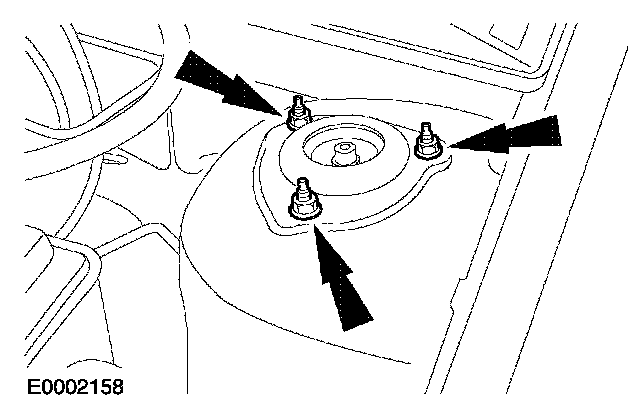 E0002158