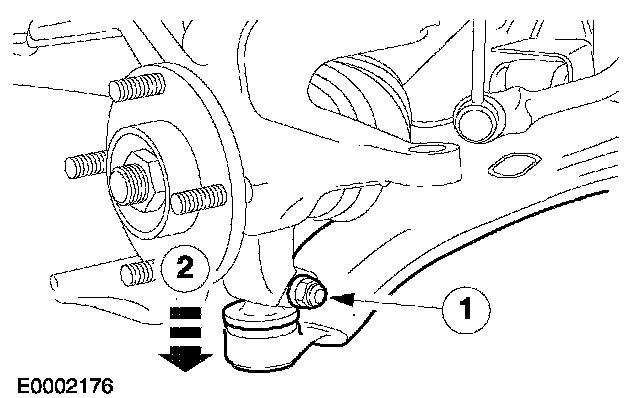 2

1

E0002176