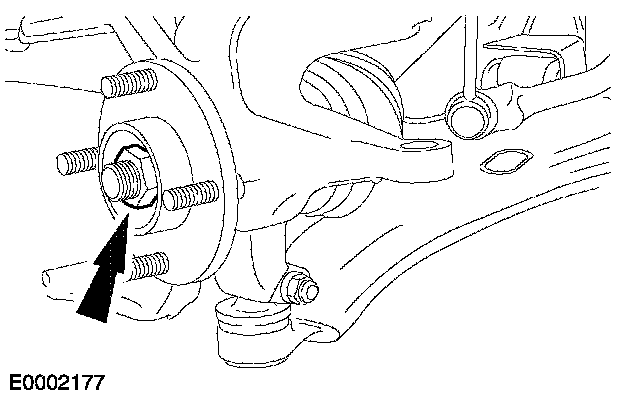 E0002177