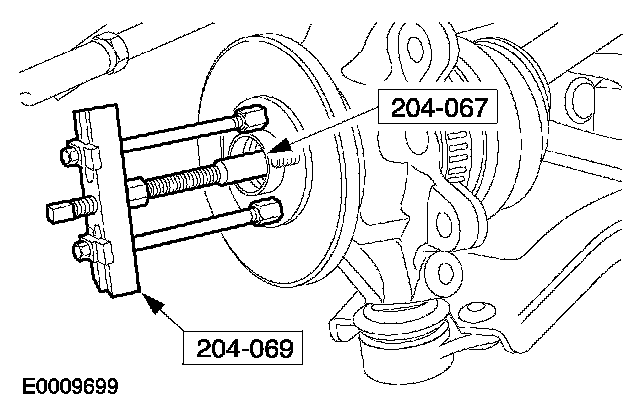 204-067

204-069

E0009699