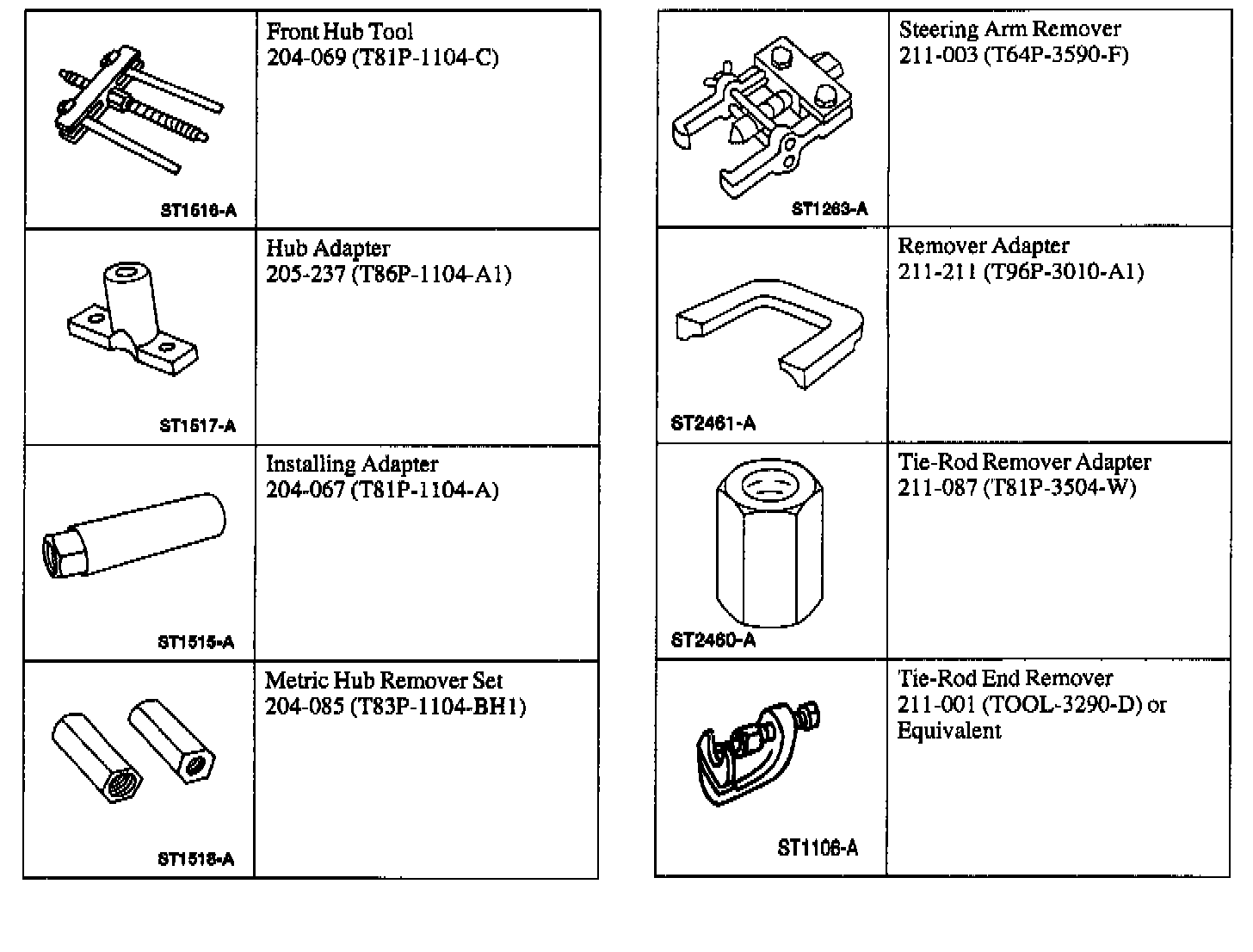 | | |
|---|---|
| ST1516-A | Front Hub Tool 204-069 (T81P-1104-C) |
| ST1517-A | Hub Adapter 205-237 (T86P-1104-A1) |
| ST1515-A | Installing Adapter 204-067 (T81P-1104-A) |
| ST1518-A | Metric Hub Remover Set 204-085 (T83P-1104-BH1) |

| | |
|---|---|
| ST1263-A | Steering Arm Remover 211-003 (T64P-3590-F) |
| ST2461-A | Remover Adapter 211-211 (T96P-3010-A1) |
| ST2460-A | Tie-Rod Remover Adapter 211-087 (T81P-3504-W) |
| ST1106-A | Tie-Rod End Remover 211-001 (TOOL-3290-D) or Equivalent |