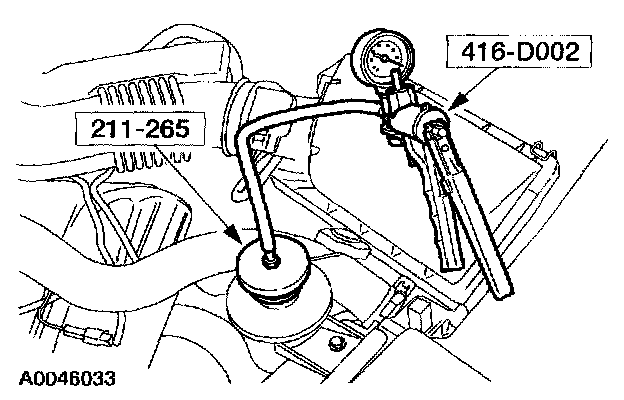 416-D002

211-265

A0046033