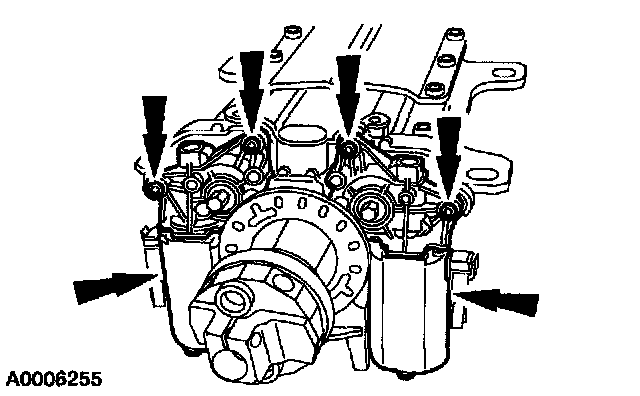 A0006255