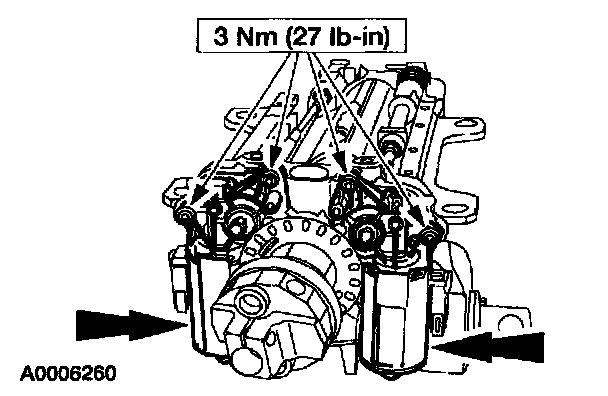 3 Nm (27 lb-in)

A0006260