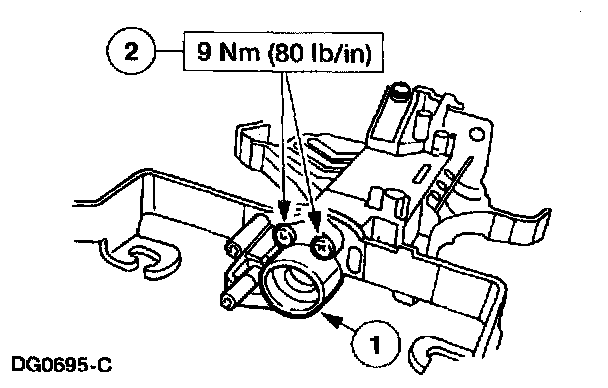 2
9 Nm (80 lb/in)
1
DG0695-C