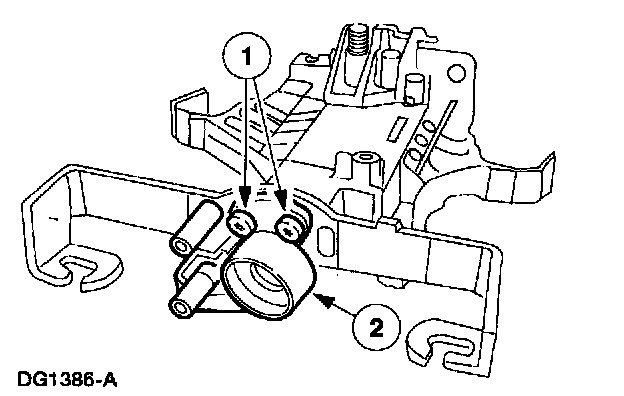 1

2

DG1386-A