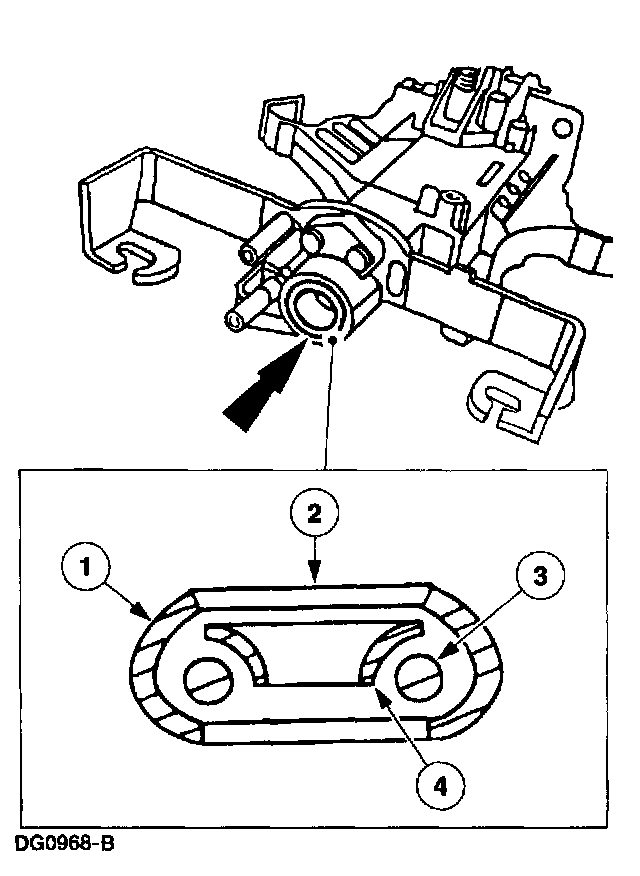 2

1

3

4

DG0968-B