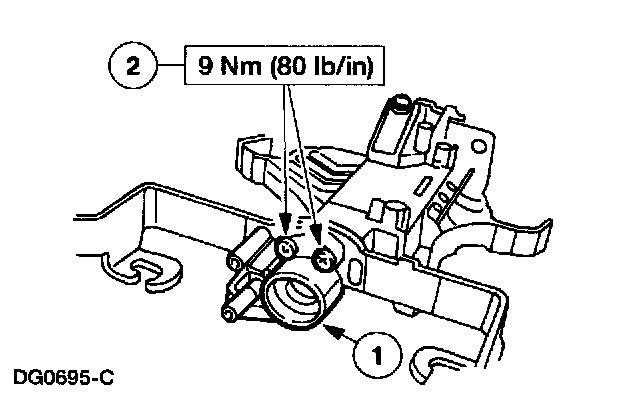 2
9 Nm (80 lb/in)
1
DG0695-C