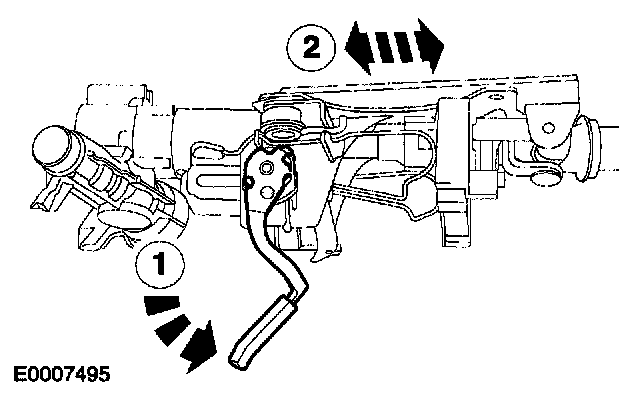 2

1

E0007495