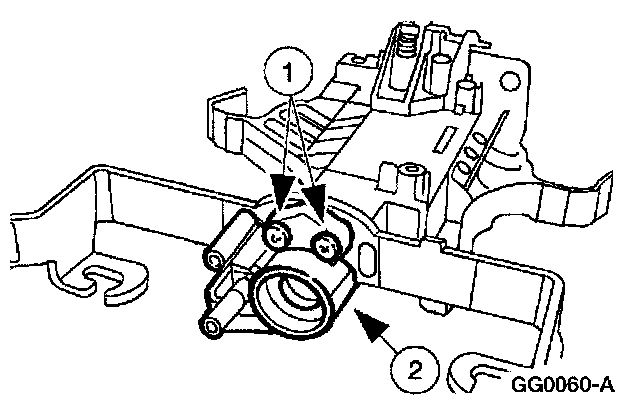 1

2

GG0060-A