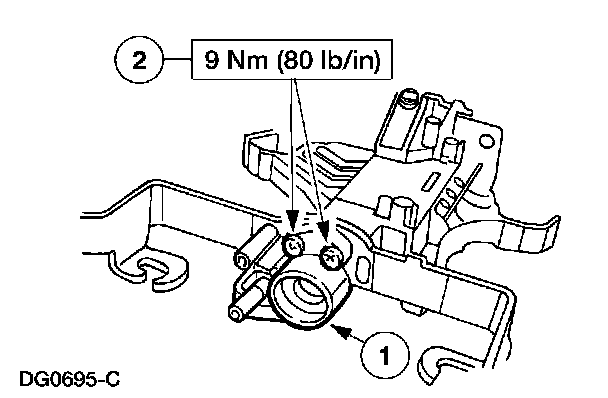 2
9 Nm (80 lb/in)
1
DG0695-C