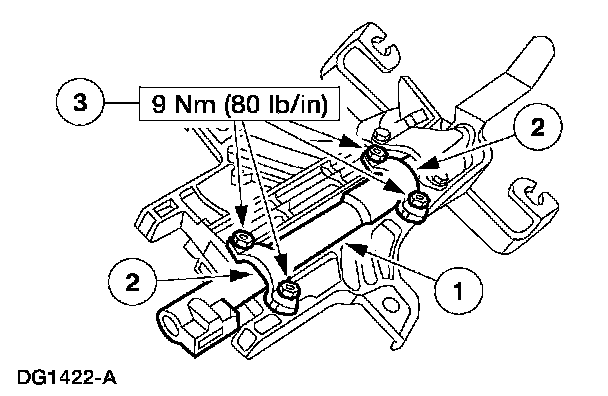 3
9 Nm (80 lb/in)
2
2
1
DG1422-A