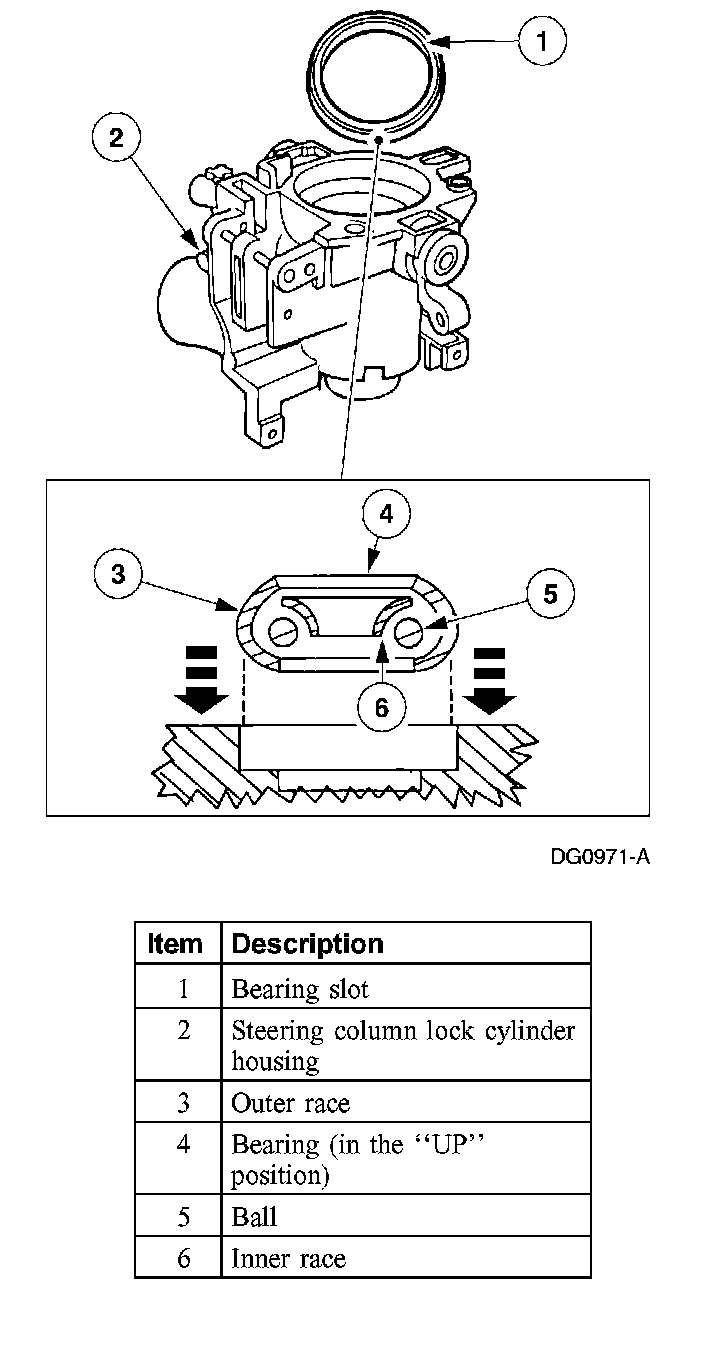 1

2

4

3

5

6

DG0971-A

| Item | Description |
|---|---|
| 1 | Bearing slot |
| 2 | Steering column lock cylinder housing |
| 3 | Outer race |
| 4 | Bearing (in the ‘‘UP’’ position) |
| 5 | Ball |
| 6 | Inner race |