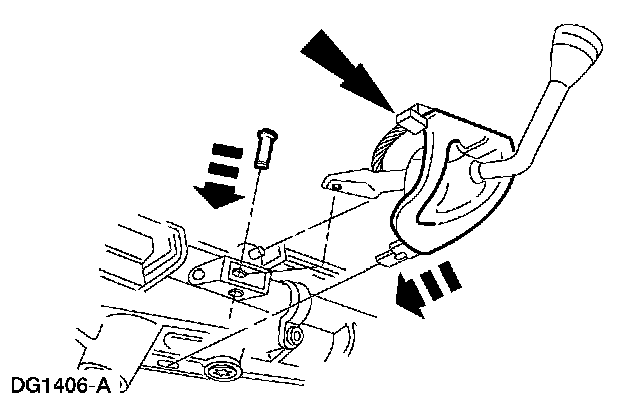 DG1406-A