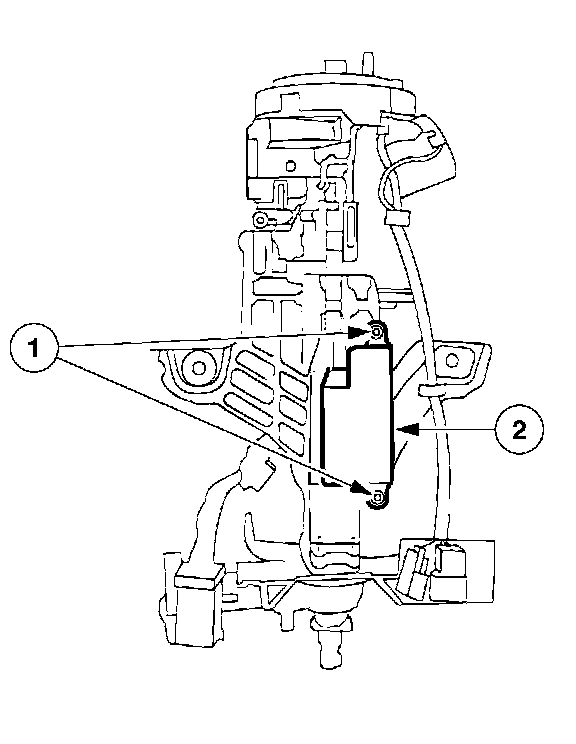 1
2