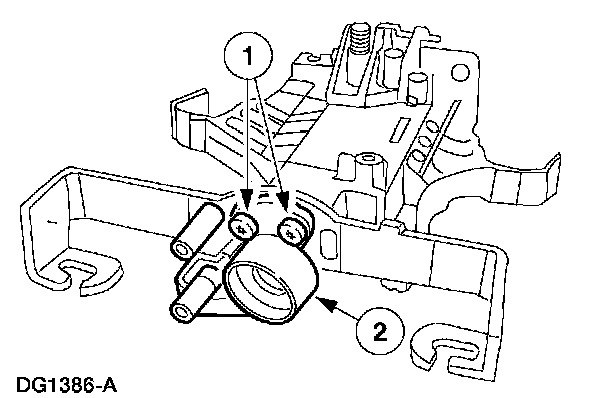 1
2
DG1386-A