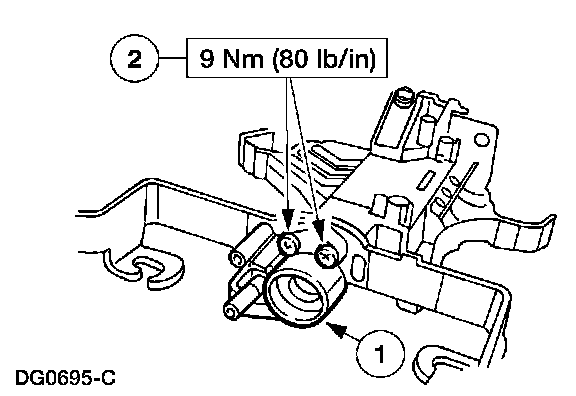 2
9 Nm (80 lb/in)
1
DG0695-C