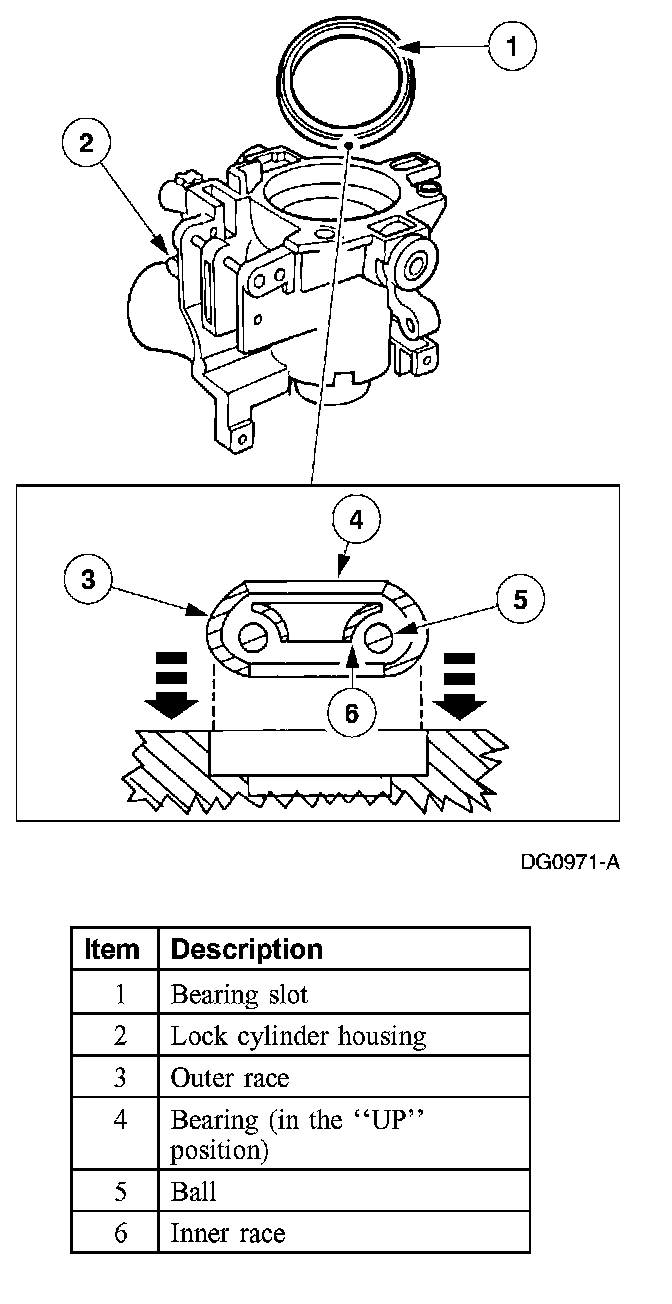 1
2
4
3
5
6

DG0971-A

| Item | Description |
|---|---|
| 1 | Bearing slot |
| 2 | Lock cylinder housing |
| 3 | Outer race |
| 4 | Bearing (in the ‘‘UP’’ position) |
| 5 | Ball |
| 6 | Inner race |