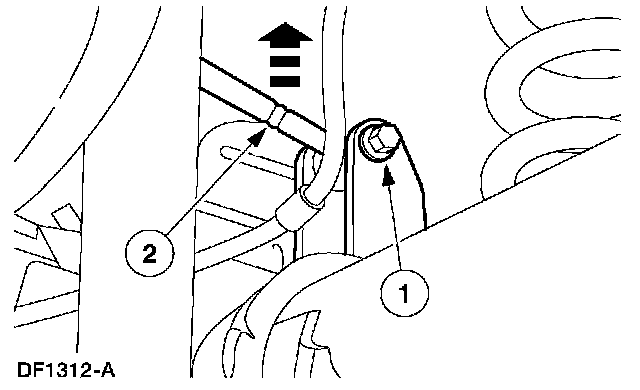 2

1

DF1312-A