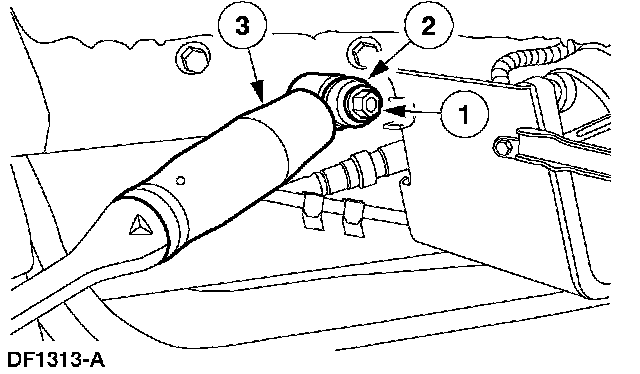 3
2
1
DF1313-A