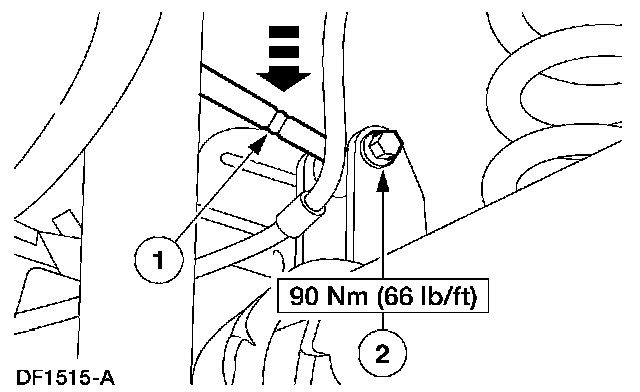 1

90 Nm (66 lb/ft)

2

DF1515-A