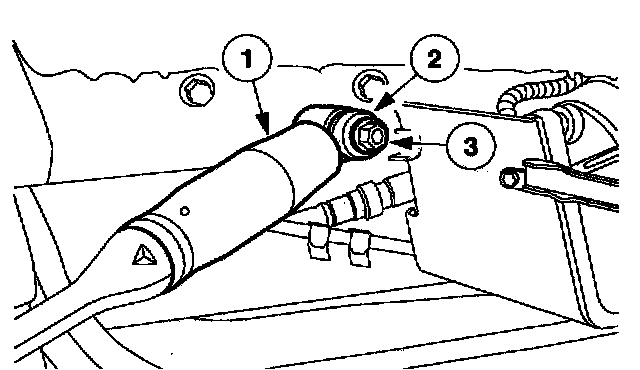 1
2
3