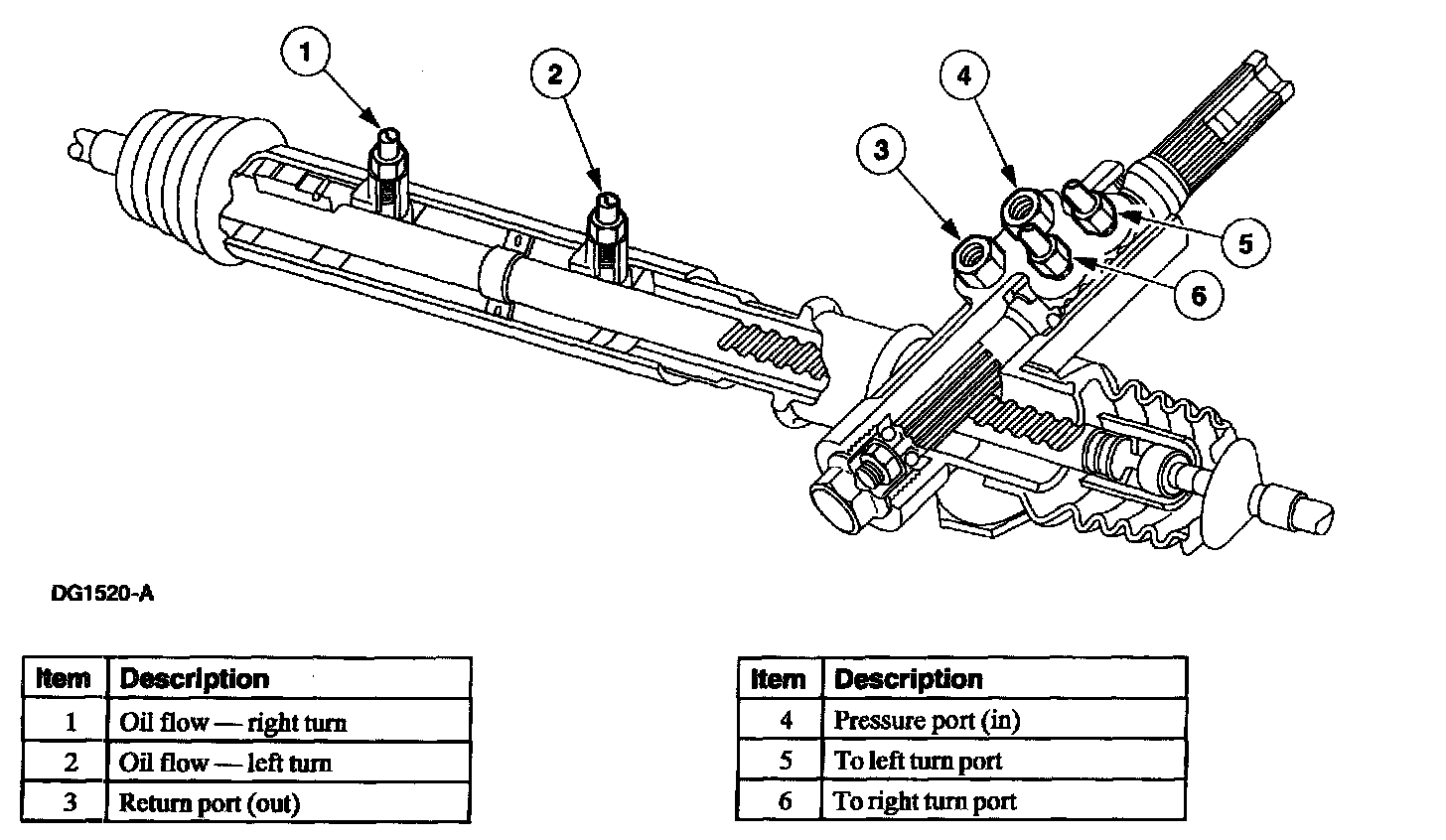 1
2
3
4
5
6

DG1520-A

| Item | Description |
|---|---|
| 1 | Oil flow — right turn |
| 2 | Oil flow — left turn |
| 3 | Return port (out) |

| Item | Description |
|---|---|
| 4 | Pressure port (in) |
| 5 | To left turn port |
| 6 | To right turn port |