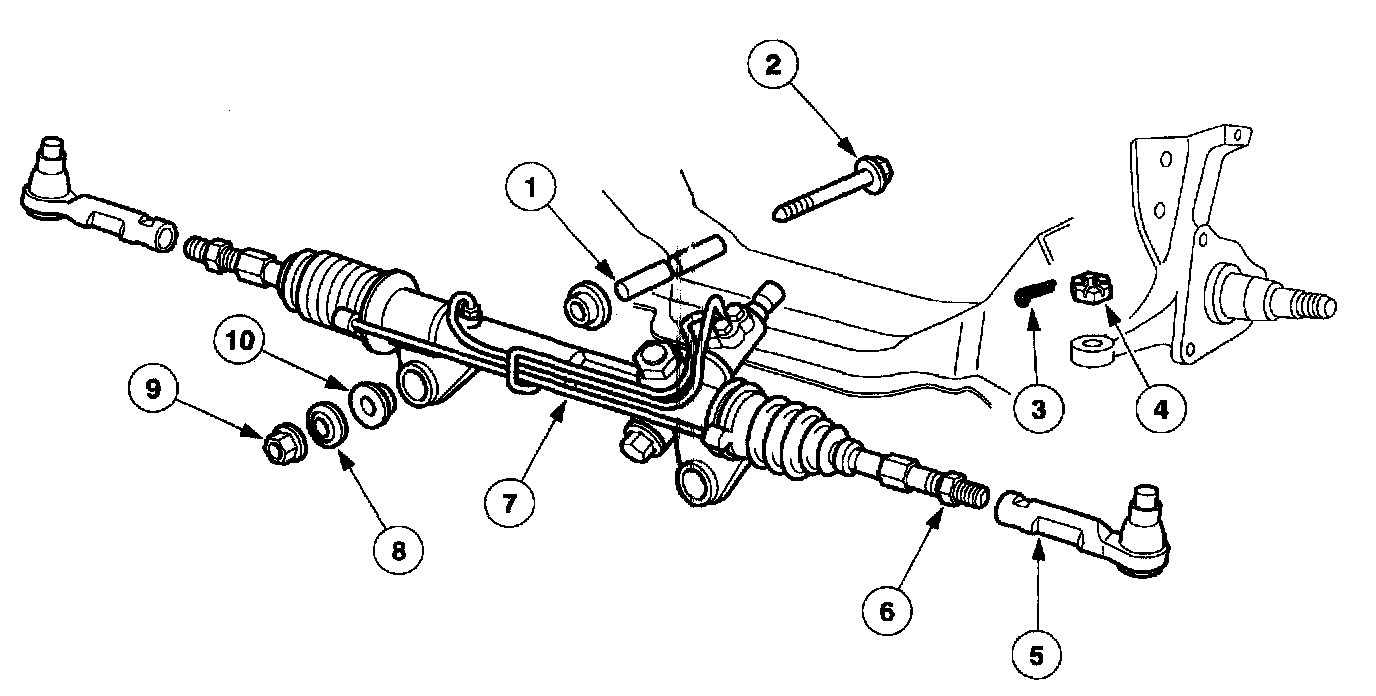 2
1
10
9
3
4
7
8
6
5