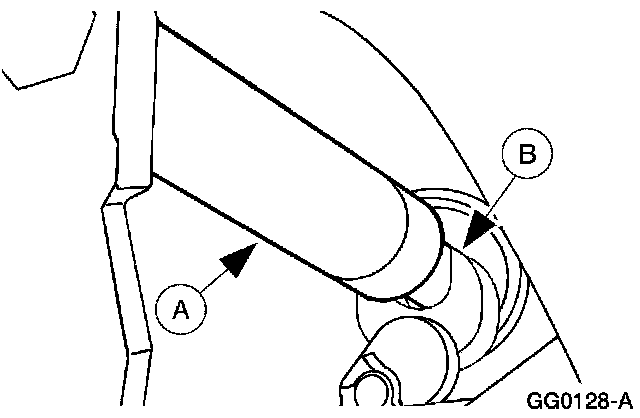 B

A

GG0128-A