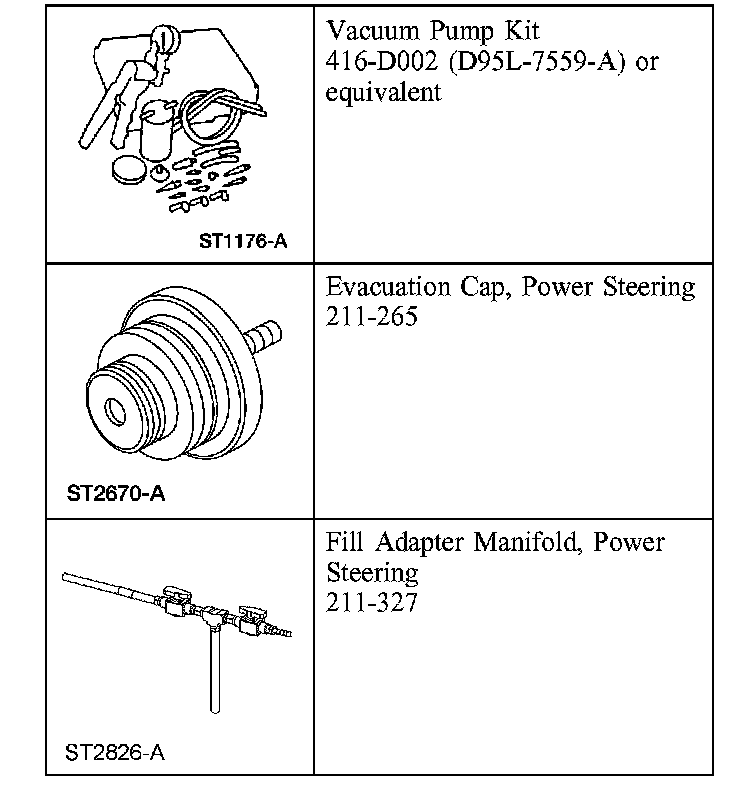 | ST1176-A | Vacuum Pump Kit 416-D002 (D95L-7559-A) or equivalent |
|---|---|
| ST2670-A | Evacuation Cap, Power Steering 211-265 |
| ST2826-A | Fill Adapter Manifold, Power Steering 211-327 |