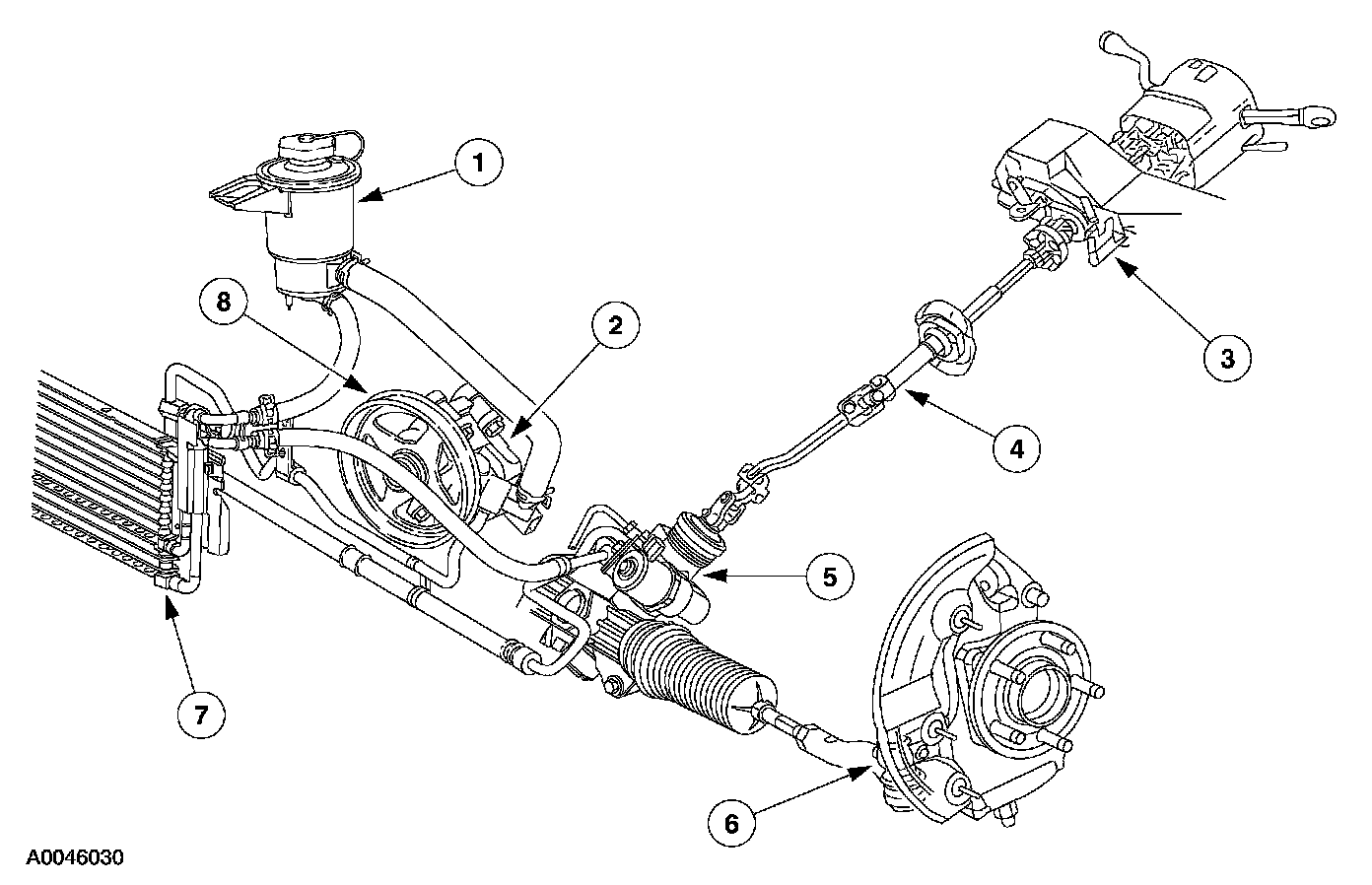 1
8
2
3
4
5
7
6
A0046030