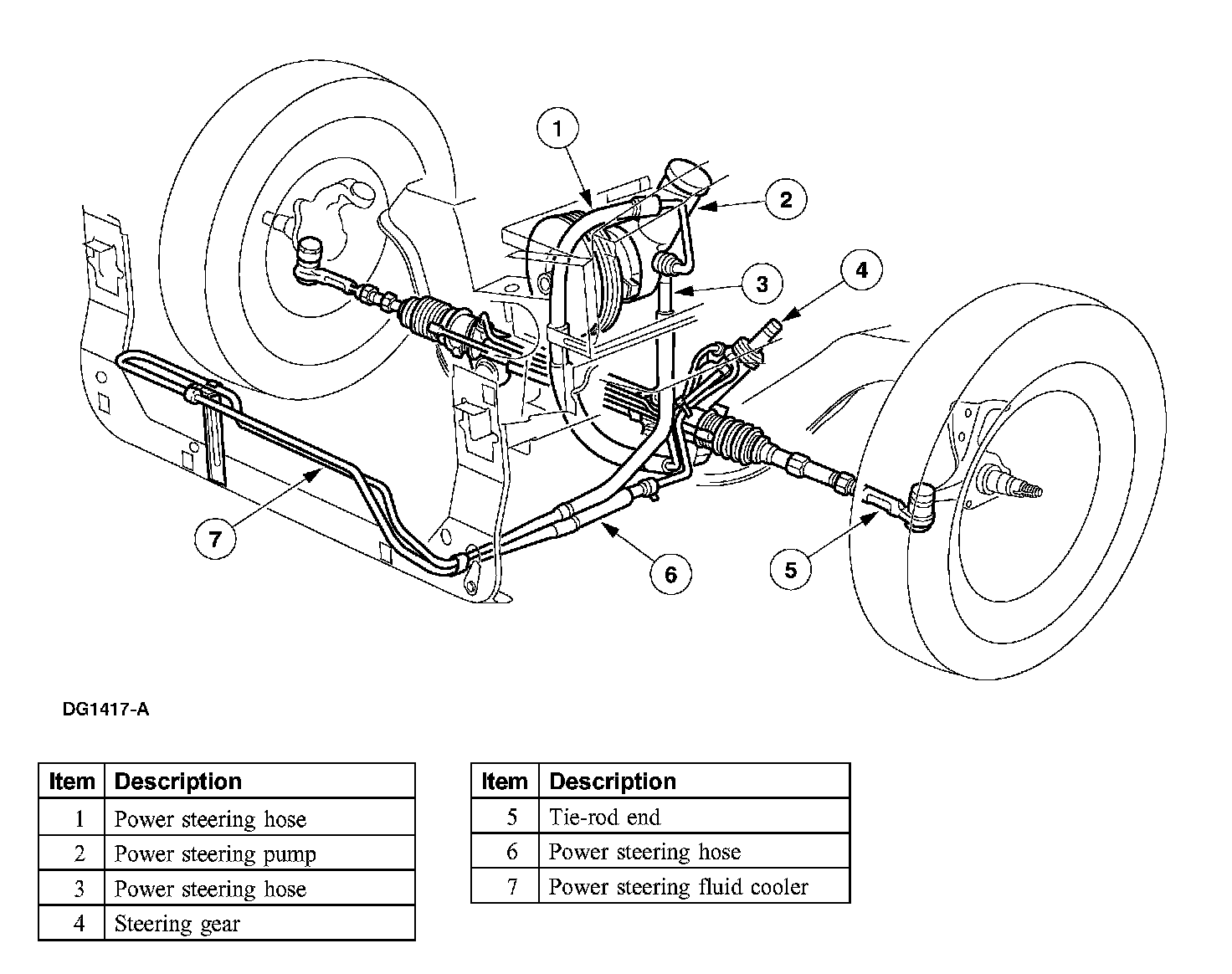 1

2

3

4

7

6

5

DG1417-A

| Item | Description |
|---|---|
| 1 | Power steering hose |
| 2 | Power steering pump |
| 3 | Power steering hose |
| 4 | Steering gear |

| Item | Description |
|---|---|
| 5 | Tie-rod end |
| 6 | Power steering hose |
| 7 | Power steering fluid cooler |