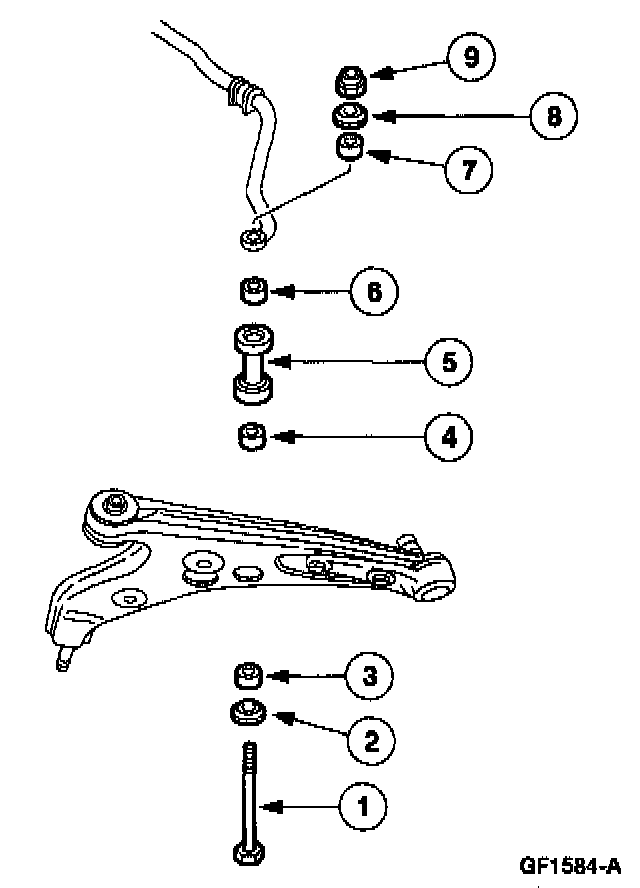 9
8
7
6
5
4
3
2
1
GF1584-A