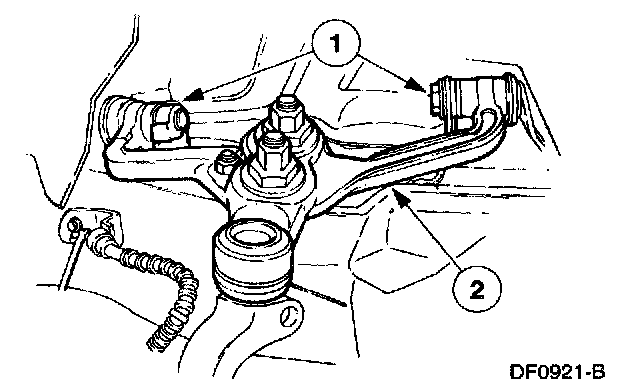 1

2

DF0921-B