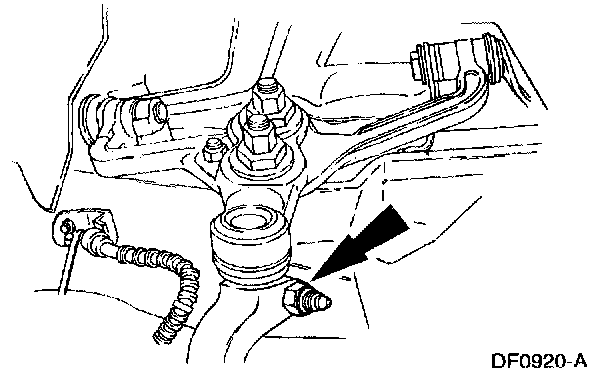 DF0920-A