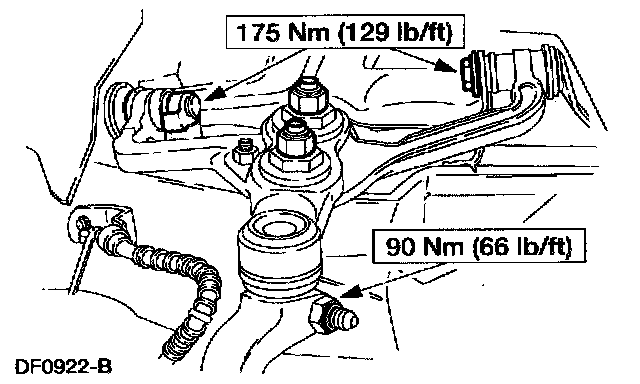 175 Nm (129 lb/ft)

90 Nm (66 lb/ft)

DF0922-B