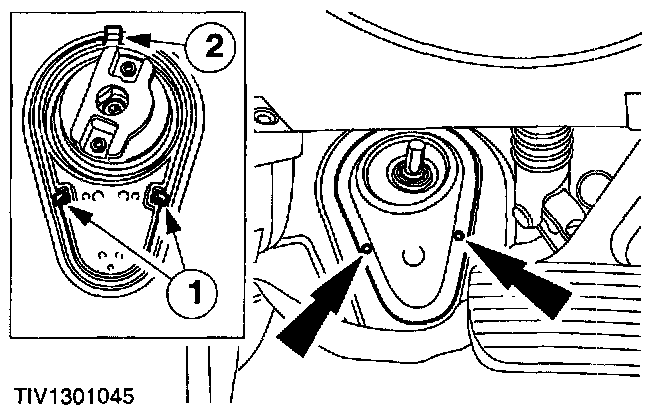 2

1

TIV1301045