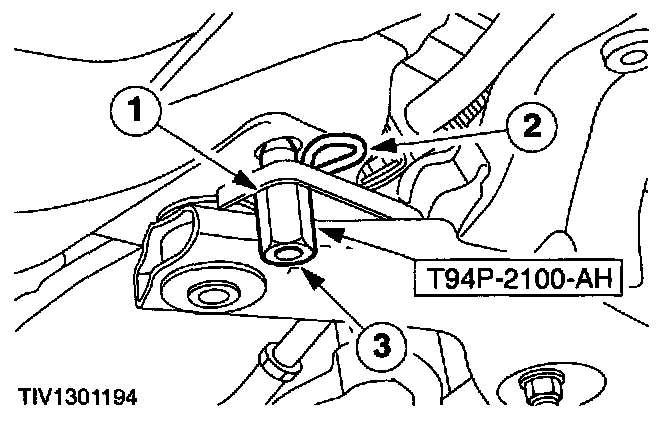 1

2

T94P-2100-AH

3

TIV1301194