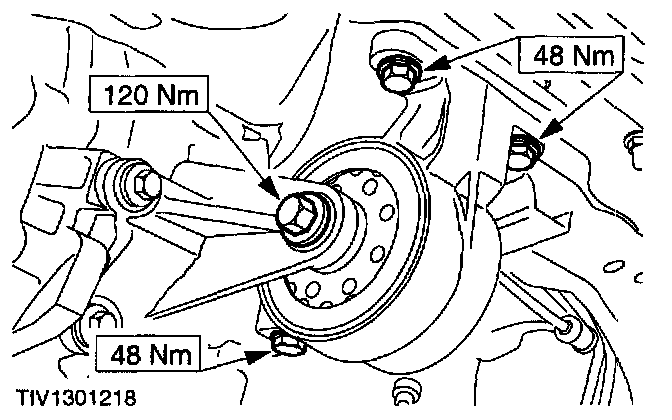 48 Nm

120 Nm

48 Nm

TIV1301218