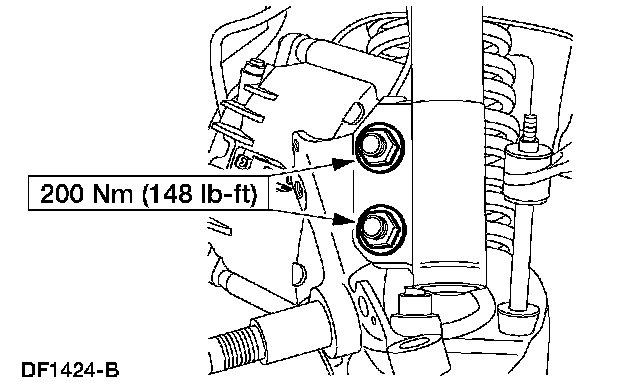 200 Nm (148 lb-ft)

DF1424-B