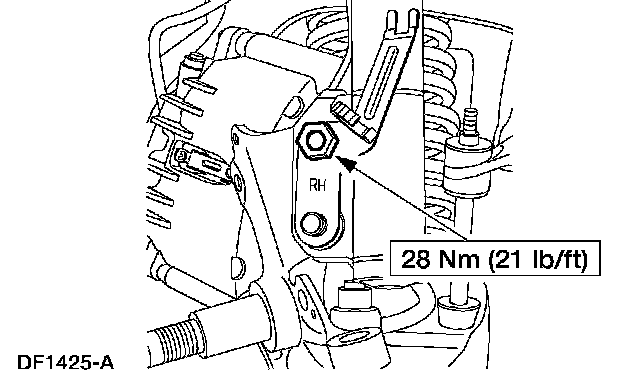 RH

28 Nm (21 lb/ft)

DF1425-A