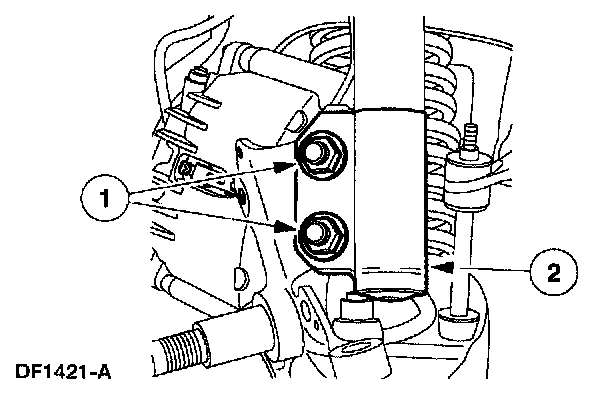 1

2

DF1421-A