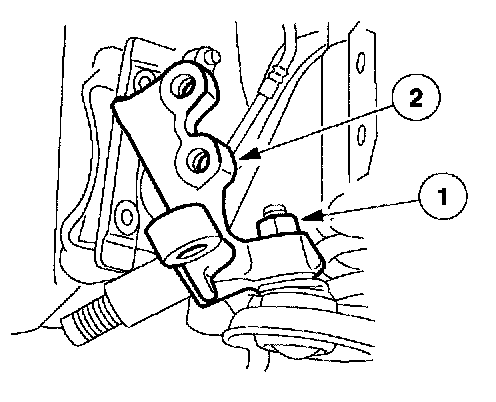 2

1