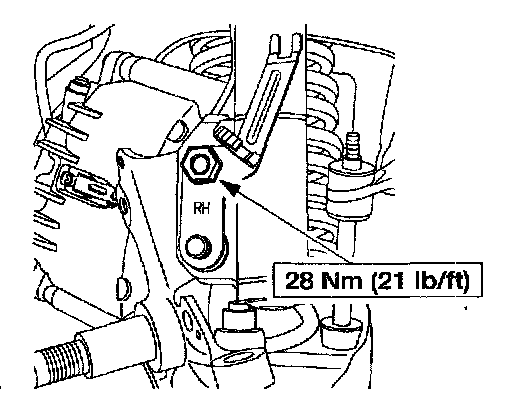 RH

28 Nm (21 lb/ft)